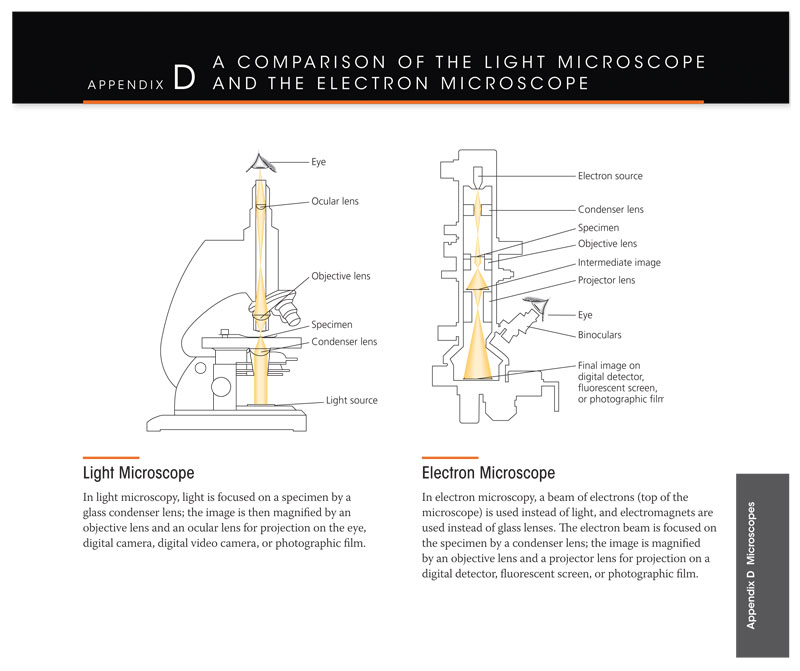 APPENDIX D A COMPARISON OF THE LIGHT MICROSCOPE AND THE ELECTRON MICROSCOPE

Eye
Ocular lens
Objective lens
Specimen
Condenser lens
Light source

Electron source
Condenser lens
Specimen
Objective lens
Intermediate image
Projector lens
Eye
Binoculars
Final image on digital detector, fluorescent screen, or photographic film

Light Microscope

In light microscopy, light is focused on a specimen by a glass condenser lens; the image is then magnified by an objective lens and an ocular lens for projection on the eye, digital camera, digital video camera, or photographic film.

Electron Microscope

In electron microscopy, a beam of electrons (top of the microscope) is used instead of light, and electromagnets are used instead of glass lenses. The electron beam is focused on the specimen by a condenser lens; the image is magnified by an objective lens and a projector lens for projection on a digital detector, fluorescent screen, or photographic film.

Appendix D Microscopes